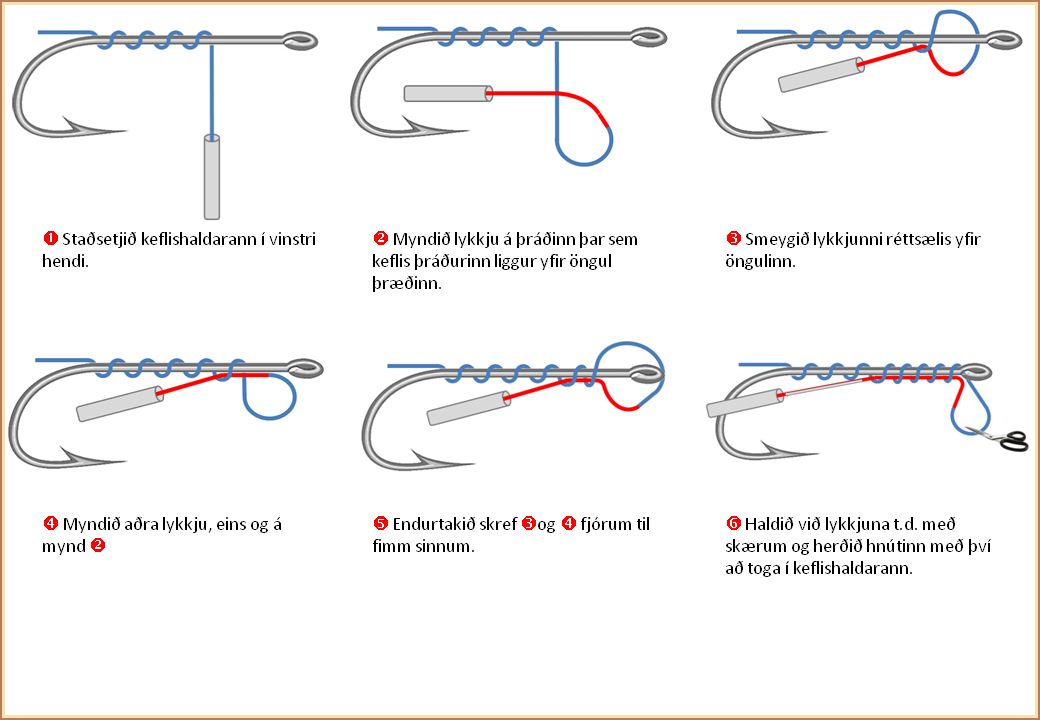 ❶ Staðsetjið keflishaldarann í vinstri hendi.

❷ Myndið lykkju á þráðinn þar sem keflis þráðurinn liggur yfir öngul þræðinn.

❸ Smeygið lykkjunni réttsælis yfir öngulinn.

❹ Myndið aðra lykkju, eins og á mynd ❷

❺ Endurtakið skref ❸og ❹ fjórum til fimm sinnum.

❻ Haldið við lykkjuna t.d. með skærum og herðið hnútinn með því að toga í keflishaldarann.